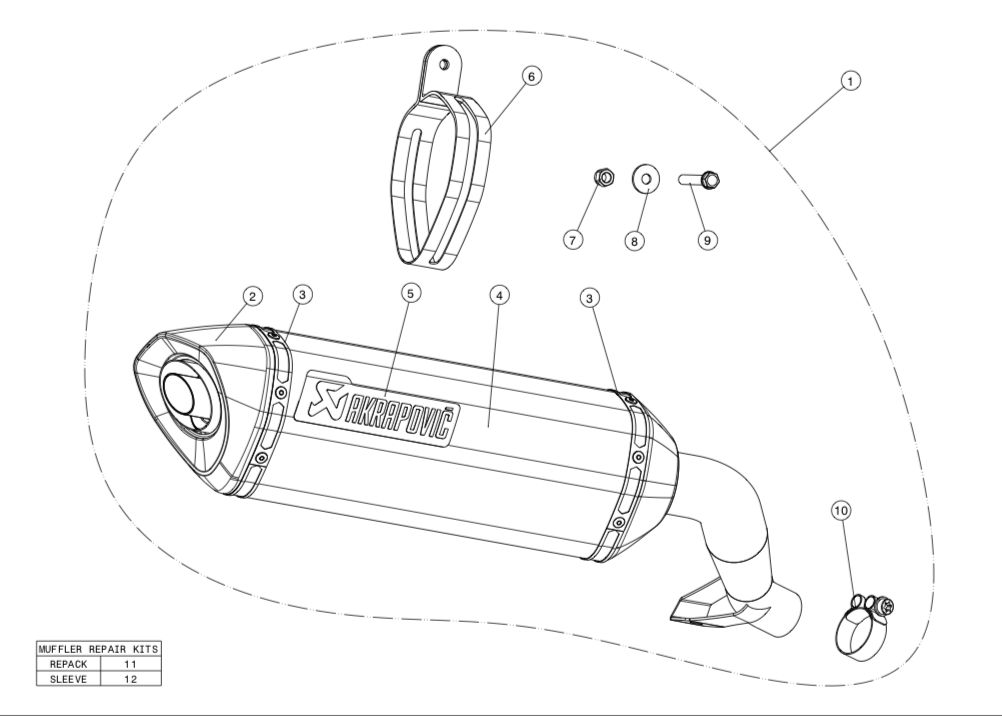 6
1
7
8
9
2
3
5
4
3
AKRAPOVIČ
10

| MUFFLER REPAIR KITS | |
|---|---|
| REPACK | 11 |
| SLEEVE | 12 |