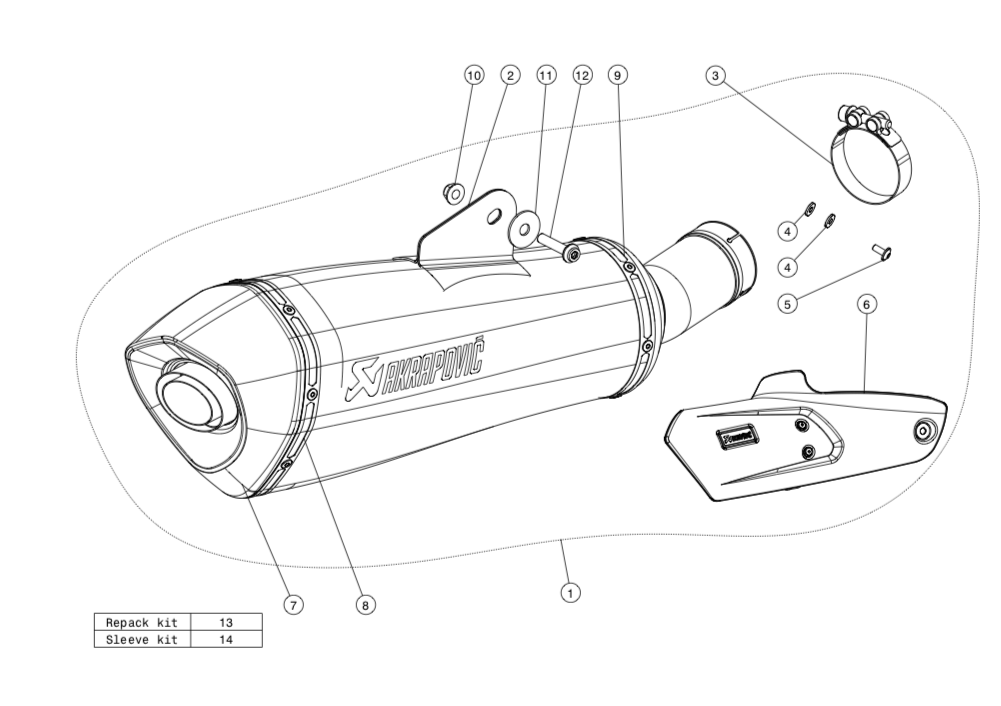 10 2 11 12 9 3

4

4

5

6

AKRAPOVIČ

7 8 1

| Repack kit | 13 |
|---|---|
| Sleeve kit | 14 |