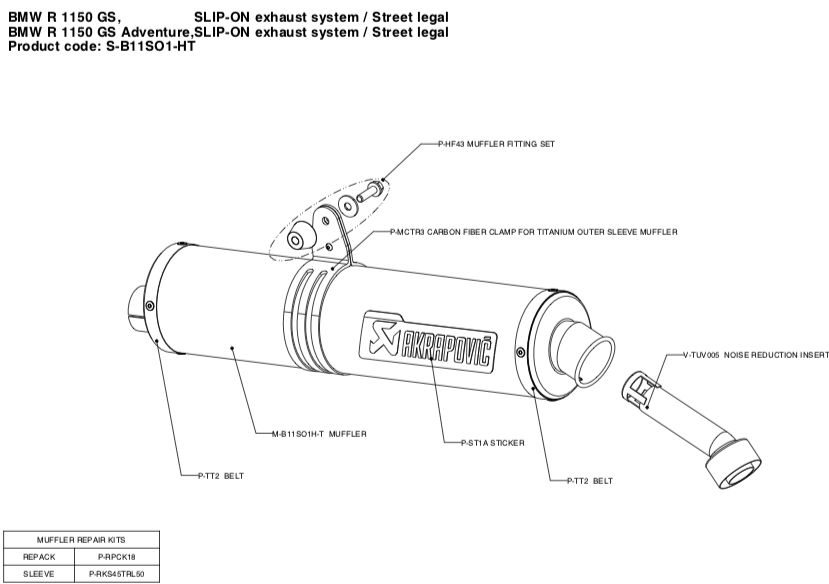 BMW R 1150 GS, SLIP-ON exhaust system / Street legal
BMW R 1150 GS Adventure,SLIP-ON exhaust system / Street legal
Product code: S-B11SO1-HT

P-HF43 MUFFLER FITTING SET

P-MCTR3 CARBON FIBER CLAMP FOR TITANIUM OUTER SLEEVE MUFFLER

AKRAPOVIČ

V-TUV005 NOISE REDUCTION INSERT

M-B11SO1H-T MUFFLER

P-ST1A STICKER

P-TT2 BELT

P-TT2 BELT

| MUFFLER REPAIR KITS | |
|---|---|
| REPACK | P-RPCK18 |
| SLEEVE | P-RKS45TRL50 |