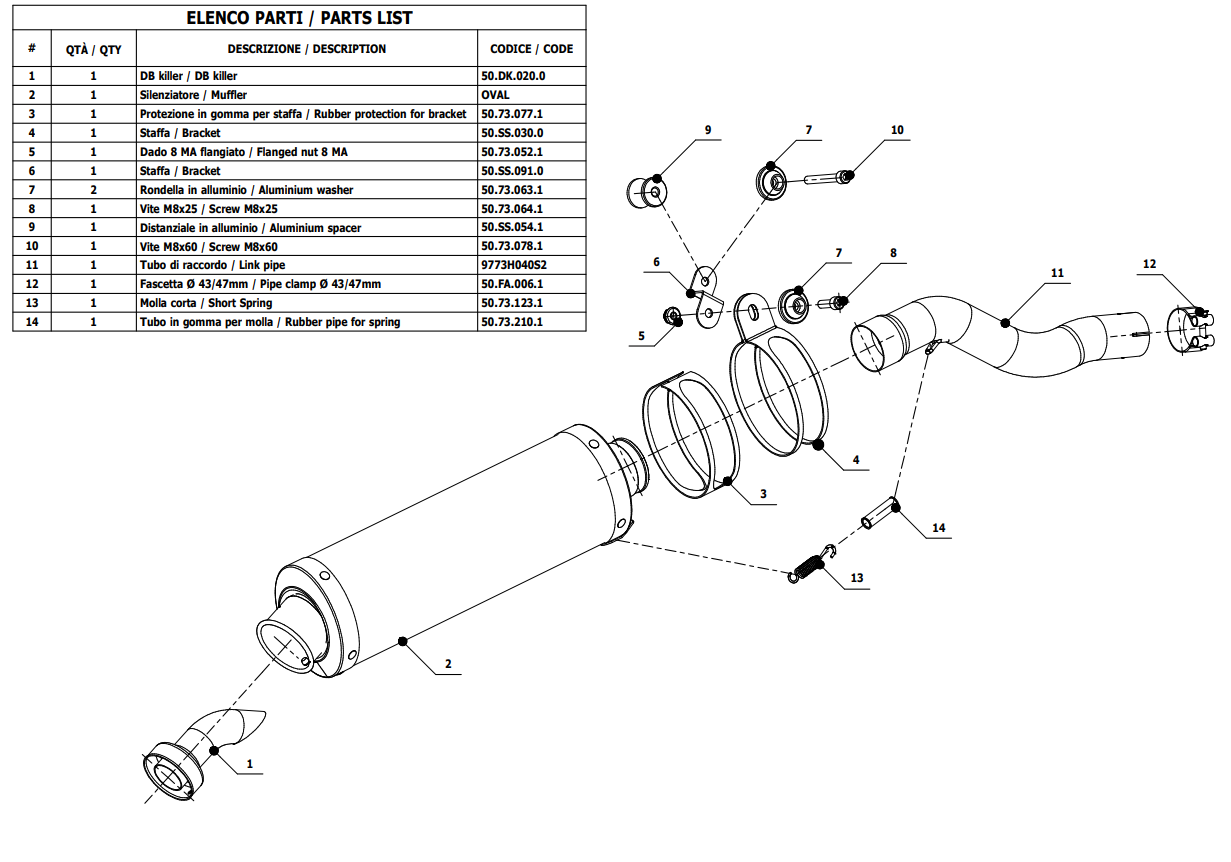 ELENCO PARTI / PARTS LIST

| # | QTÀ / QTY | DESCRIZIONE / DESCRIPTION | CODICE / CODE |
|---|---|---|---|
| 1 | 1 | DB killer / DB killer | 50.DK.020.0 |
| 2 | 1 | Silenziatore / Muffler | OVAL |
| 3 | 1 | Protezione in gomma per staffa / Rubber protection for bracket | 50.73.077.1 |
| 4 | 1 | Staffa / Bracket | 50.SS.030.0 |
| 5 | 1 | Dado 8 MA flangiato / Flanged nut 8 MA | 50.73.052.1 |
| 6 | 1 | Staffa / Bracket | 50.SS.091.0 |
| 7 | 2 | Rondella in alluminio / Aluminium washer | 50.73.063.1 |
| 8 | 1 | Vite M8x25 / Screw M8x25 | 50.73.064.1 |
| 9 | 1 | Distanziale in alluminio / Aluminium spacer | 50.SS.054.1 |
| 10 | 1 | Vite M8x60 / Screw M8x60 | 50.73.078.1 |
| 11 | 1 | Tubo di raccordo / Link pipe | 9773H040S2 |
| 12 | 1 | Fascetta Ø 43/47mm / Pipe clamp Ø 43/47mm | 50.FA.006.1 |
| 13 | 1 | Molla corta / Short Spring | 50.73.123.1 |
| 14 | 1 | Tubo in gomma per molla / Rubber pipe for spring | 50.73.210.1 |

9
7
10
6
7
8
11
12
5
4
3
14
13
2
1