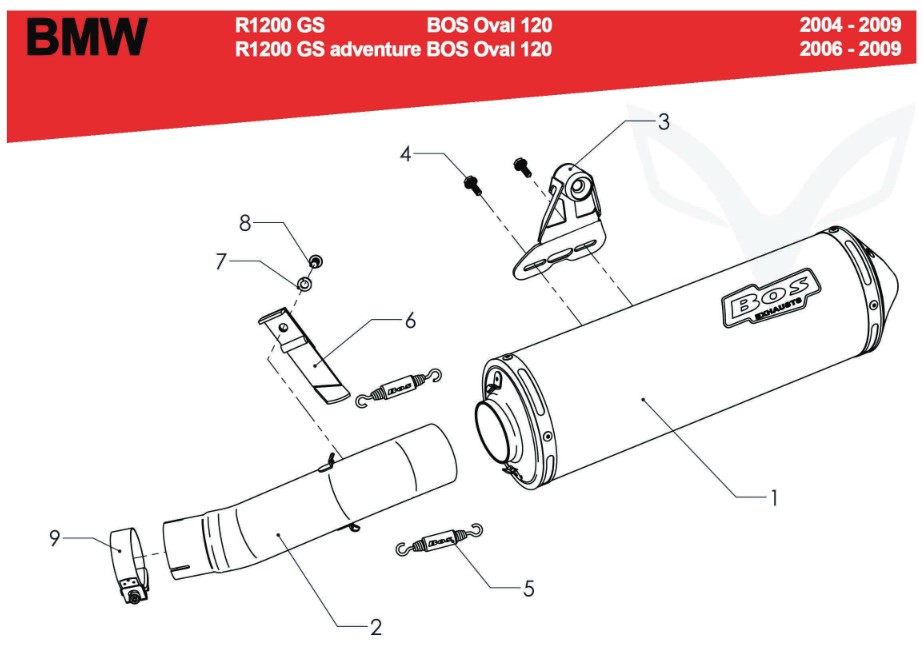 BMW

R1200 GS BOS Oval 120 2004 - 2009
R1200 GS adventure BOS Oval 120 2006 - 2009

3
4
8
7
6
BOS
EXHAUSTS
BOS
1
9
BOS
5
2