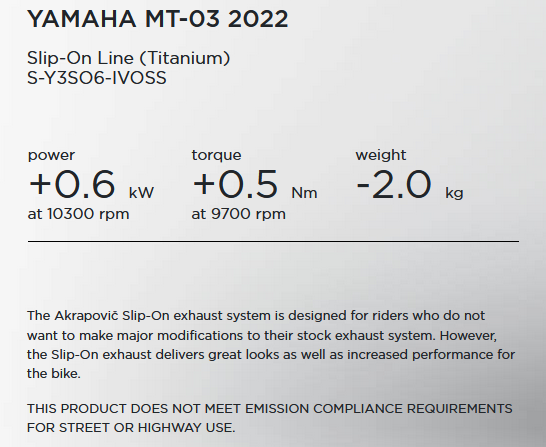 YAMAHA MT-03 2022

Slip-On Line (Titanium)
S-Y3SO6-IVOSS

power
+0.6 kW
at 10300 rpm

torque
+0.5 Nm
at 9700 rpm

weight
-2.0 kg

The Akrapovič Slip-On exhaust system is designed for riders who do not want to make major modifications to their stock exhaust system. However, the Slip-On exhaust delivers great looks as well as increased performance for the bike.

THIS PRODUCT DOES NOT MEET EMISSION COMPLIANCE REQUIREMENTS FOR STREET OR HIGHWAY USE.