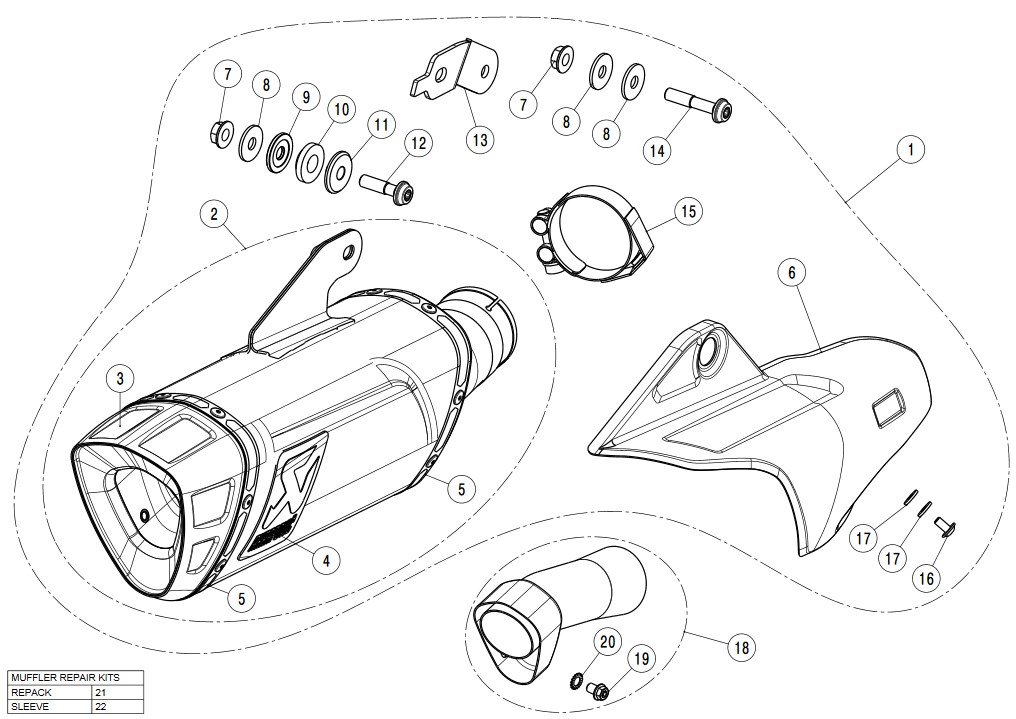 7
8
9
10
11
12
13
7
8
8
14
1
2
15
6
3
5
4
5
17
17
16
18
20
19

| MUFFLER REPAIR KITS | |
|---|---|
| REPACK | 21 |
| SLEEVE | 22 |