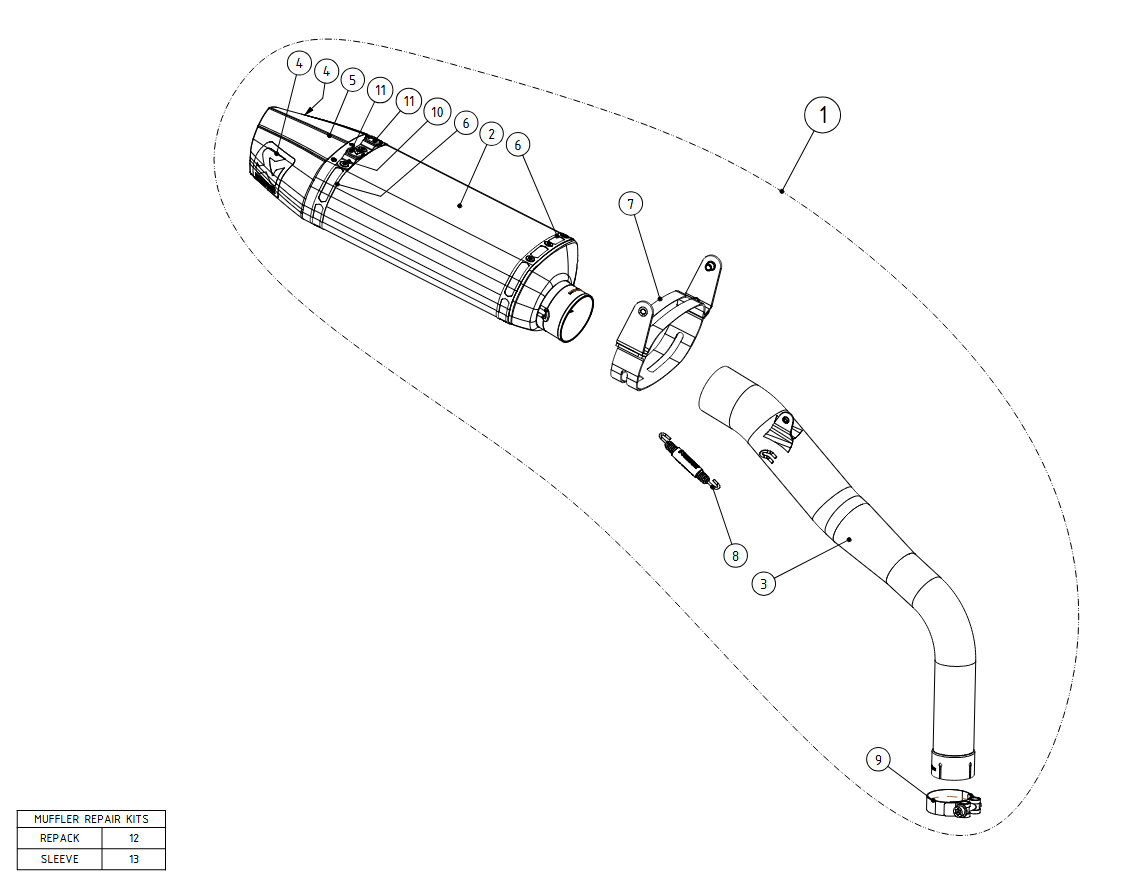 4
4
5
11
11
10
6
2
6
1
7
8
3
9

| MUFFLER REPAIR KITS | |
|---|---|
| REPACK | 12 |
| SLEEVE | 13 |