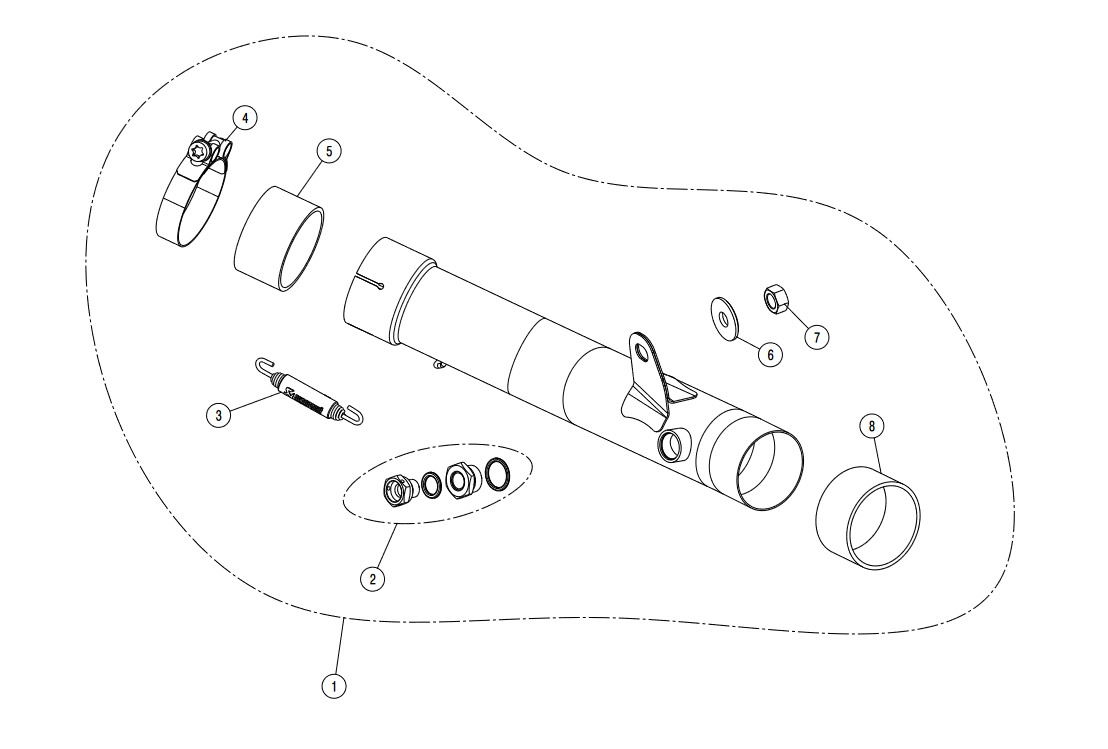 4
5
7
6
3
8
2
1