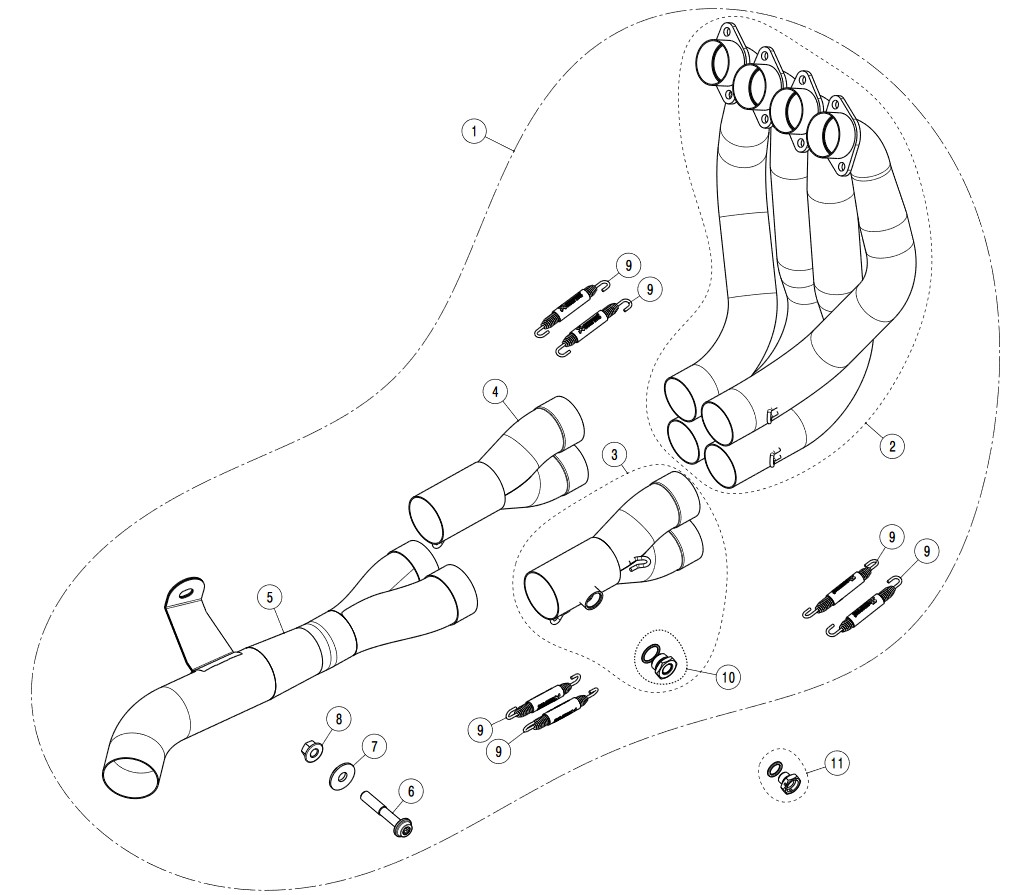 1
9
9
4
3
2
5
9
9
10
8
7
9
9
6
11